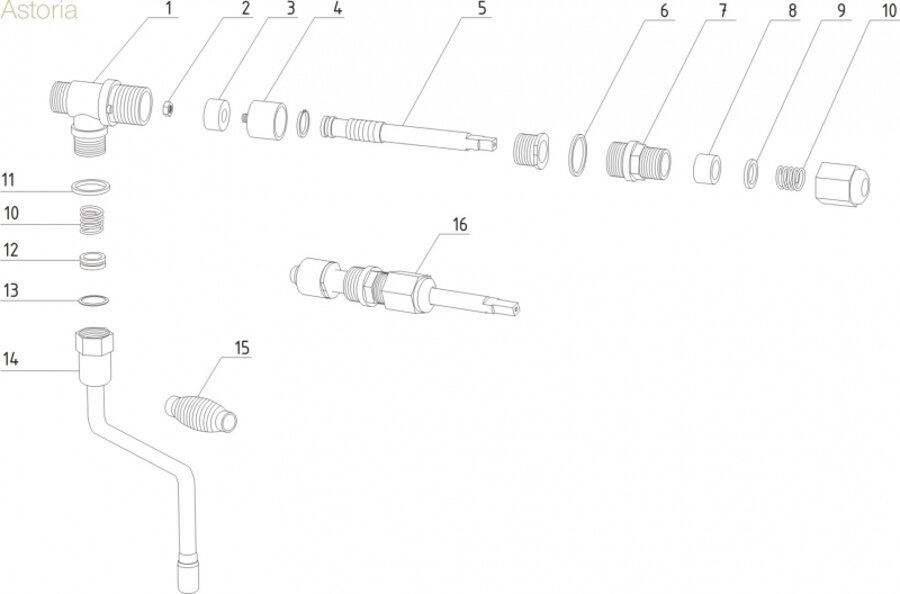 Astoria

1
2
3
4
5
6
7
8
9
10
11
10
12
13
14
15
16