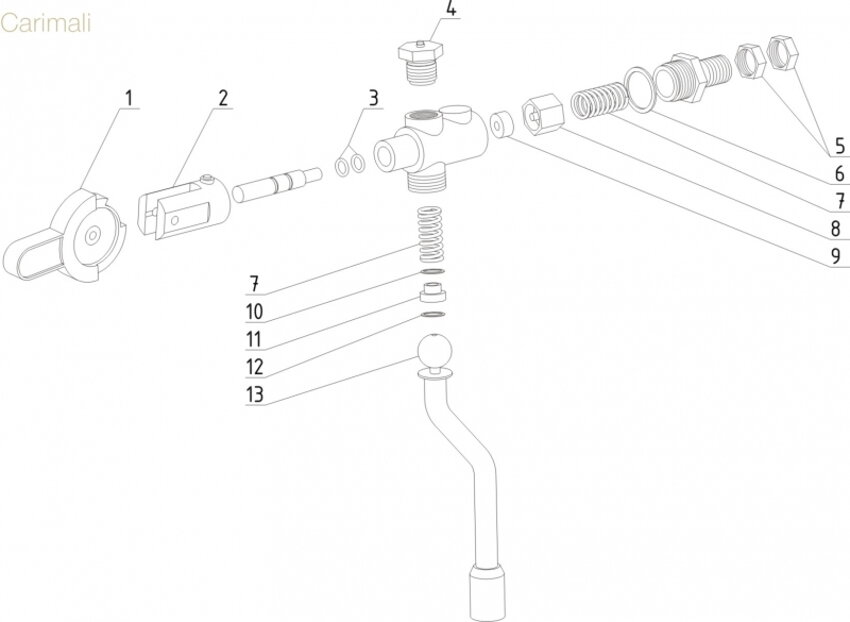 Carimali

4

1

2

3

5

6

7

8

9

7

10

11

12

13