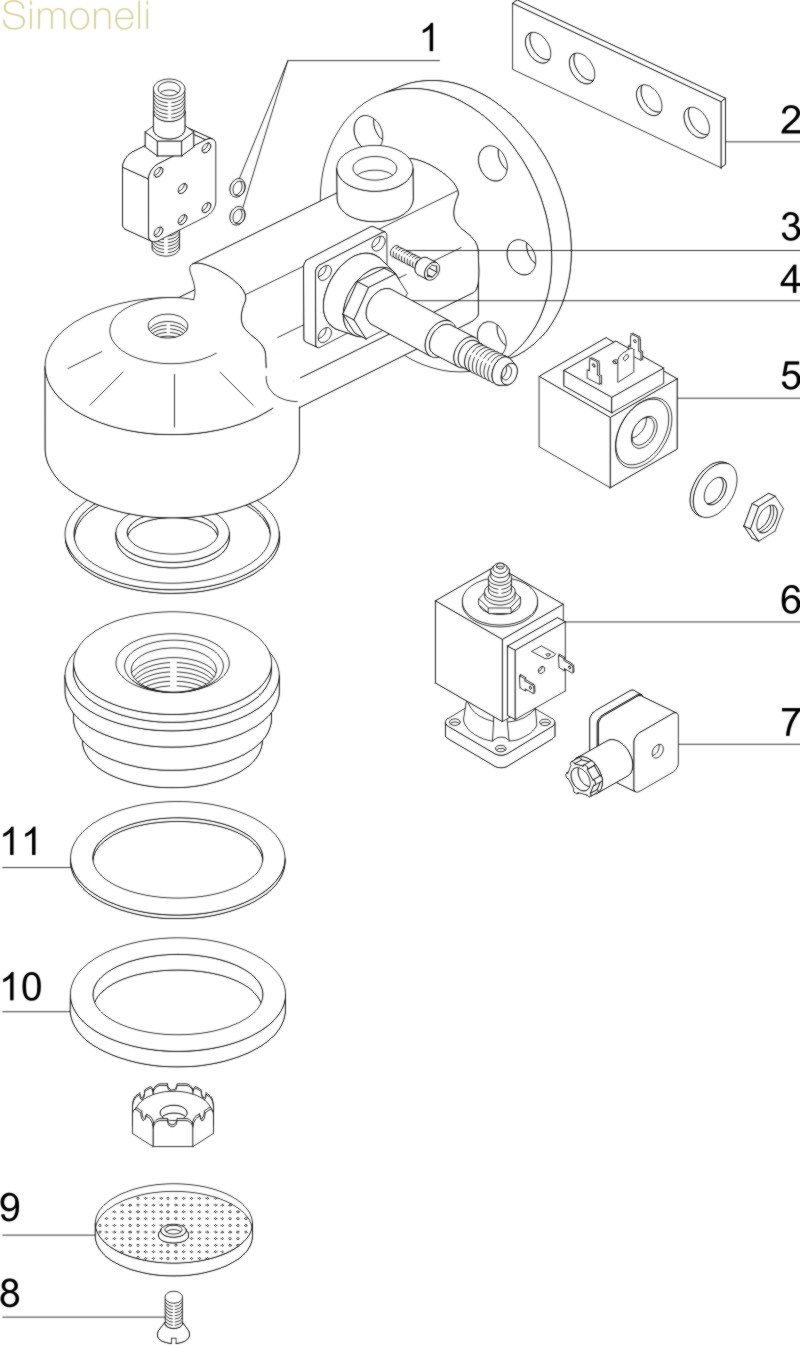 Simoneli

1

2

3

4

5

6

7

11

10

9

8