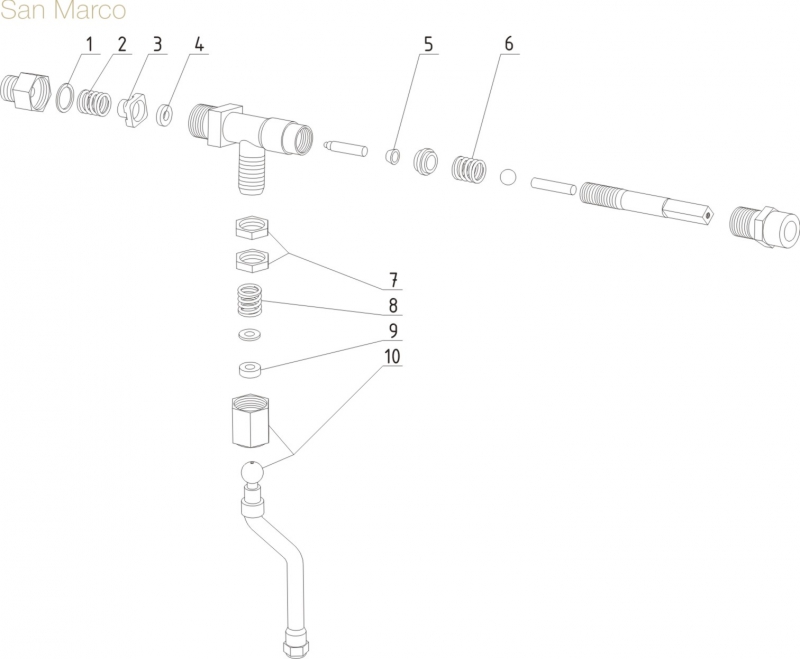 San Marco

1
2
3
4
5
6
7
8
9
10