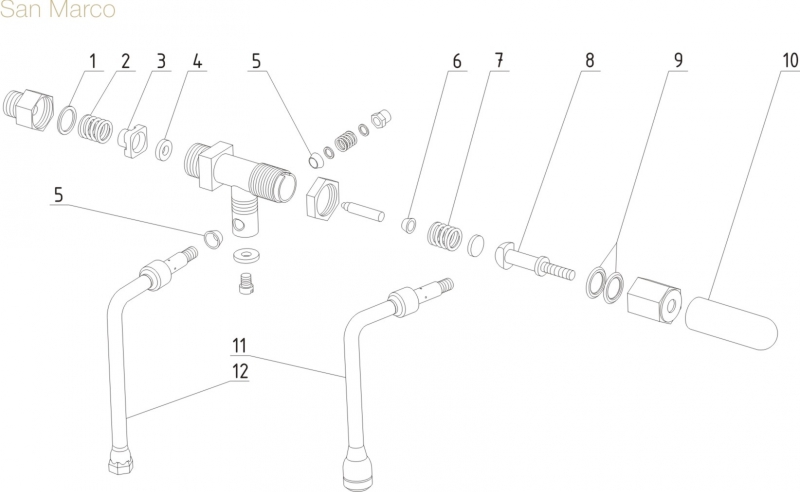 San Marco

1
2
3
4
5
6
7
8
9
10
5
11
12