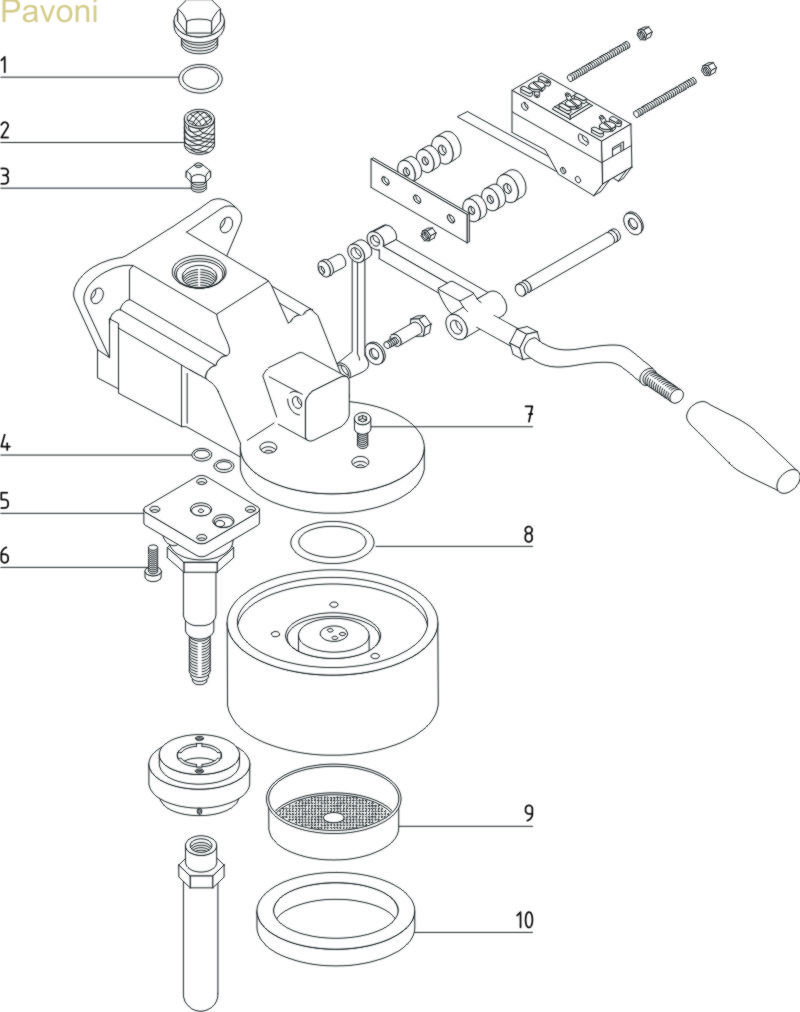 Pavoni

1

2

3

4

5

6

7

8

9

10