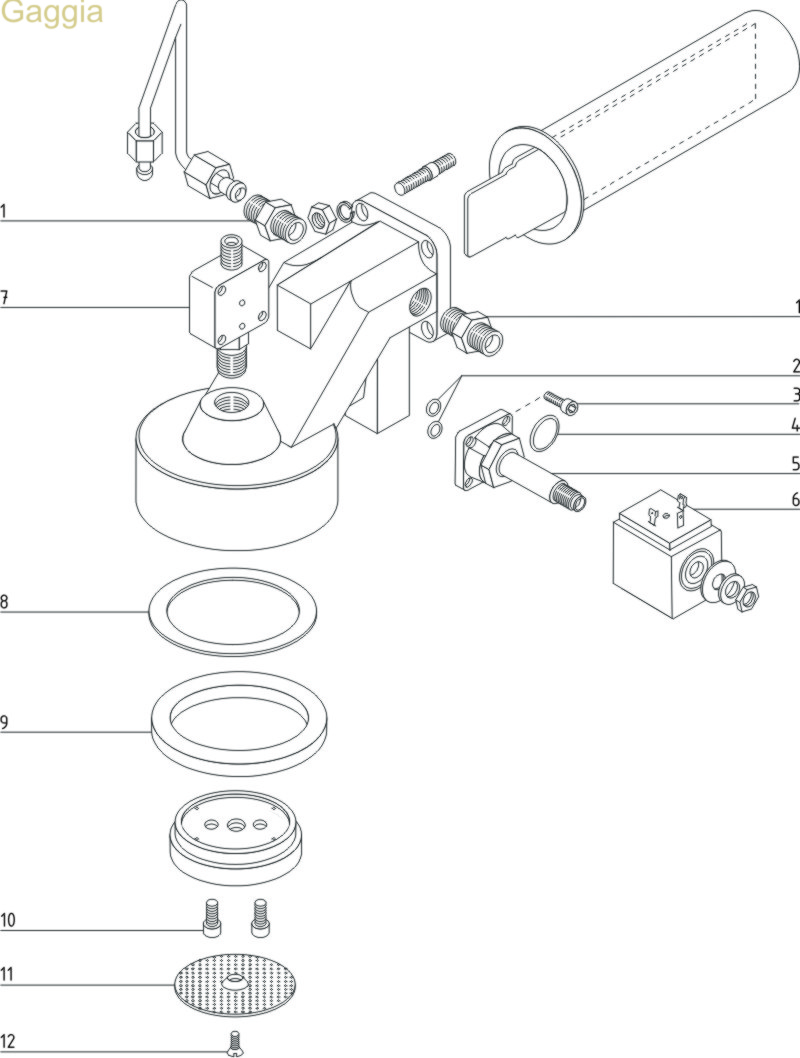 Gaggia

1

7

1

2

3

4

5

6

8

9

10

11

12