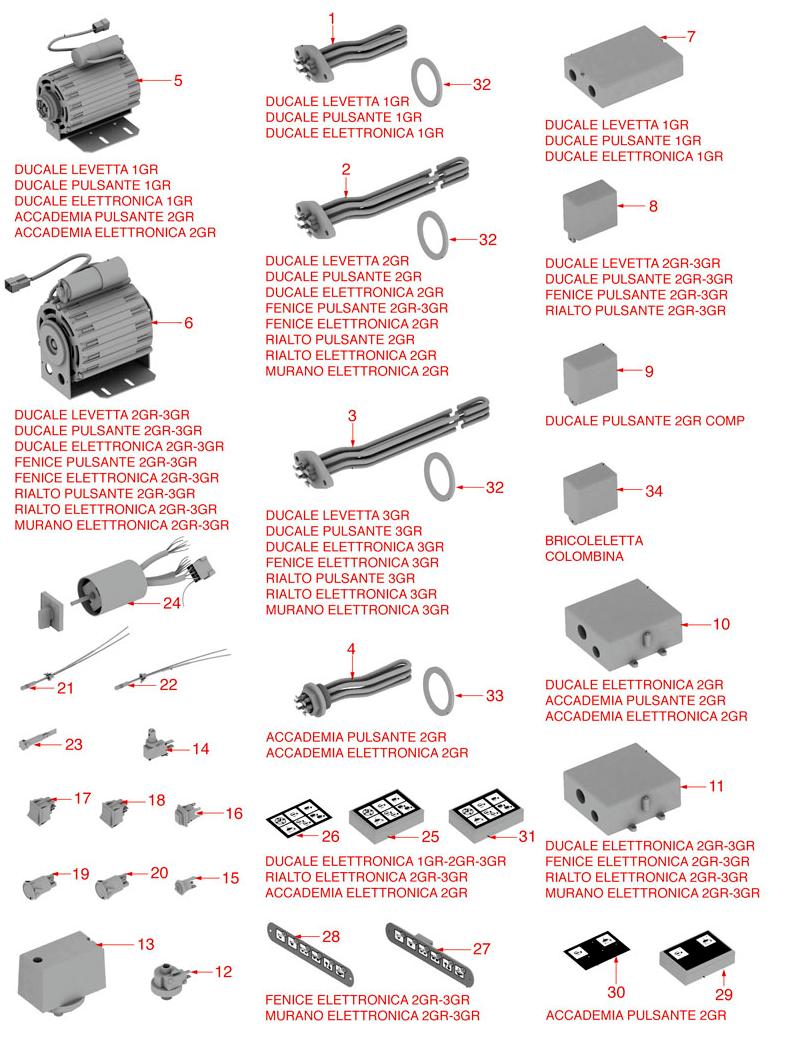 5

DUCALE LEVETTA 1GR
DUCALE PULSANTE 1GR
DUCALE ELETTRONICA 1GR
ACCADEMIA PULSANTE 2GR
ACCADEMIA ELETTRONICA 2GR

6

DUCALE LEVETTA 2GR-3GR
DUCALE PULSANTE 2GR-3GR
DUCALE ELETTRONICA 2GR-3GR
FENICE PULSANTE 2GR-3GR
FENICE ELETTRONICA 2GR-3GR
RIALTO PULSANTE 2GR-3GR
RIALTO ELETTRONICA 2GR-3GR
MURANO ELETTRONICA 2GR-3GR

24

21

22

23

14

17

18

16

19

20

15

13

12

1

32

DUCALE LEVETTA 1GR
DUCALE PULSANTE 1GR
DUCALE ELETTRONICA 1GR

2

32

DUCALE LEVETTA 2GR
DUCALE PULSANTE 2GR
DUCALE ELETTRONICA 2GR
FENICE PULSANTE 2GR-3GR
FENICE ELETTRONICA 2GR
RIALTO PULSANTE 2GR
RIALTO ELETTRONICA 2GR
MURANO ELETTRONICA 2GR

3

32

DUCALE LEVETTA 3GR
DUCALE PULSANTE 3GR
DUCALE ELETTRONICA 3GR
FENICE ELETTRONICA 3GR
RIALTO PULSANTE 3GR
RIALTO ELETTRONICA 3GR
MURANO ELETTRONICA 3GR

4

33

ACCADEMIA PULSANTE 2GR
ACCADEMIA ELETTRONICA 2GR

26

25

31

DUCALE ELETTRONICA 1GR-2GR-3GR
RIALTO ELETTRONICA 2GR-3GR
ACCADEMIA ELETTRONICA 2GR

28

27

FENICE ELETTRONICA 2GR-3GR
MURANO ELETTRONICA 2GR-3GR

7

DUCALE LEVETTA 1GR
DUCALE PULSANTE 1GR
DUCALE ELETTRONICA 1GR

8

DUCALE LEVETTA 2GR-3GR
DUCALE PULSANTE 2GR-3GR
FENICE PULSANTE 2GR-3GR
RIALTO PULSANTE 2GR-3GR

9

DUCALE PULSANTE 2GR COMP

34

BRICOLELETTA
COLOMBINA

10

DUCALE ELETTRONICA 2GR
ACCADEMIA PULSANTE 2GR
ACCADEMIA ELETTRONICA 2GR

11

DUCALE ELETTRONICA 2GR-3GR
FENICE ELETTRONICA 2GR-3GR
RIALTO ELETTRONICA 2GR-3GR
MURANO ELETTRONICA 2GR-3GR

30

29

ACCADEMIA PULSANTE 2GR