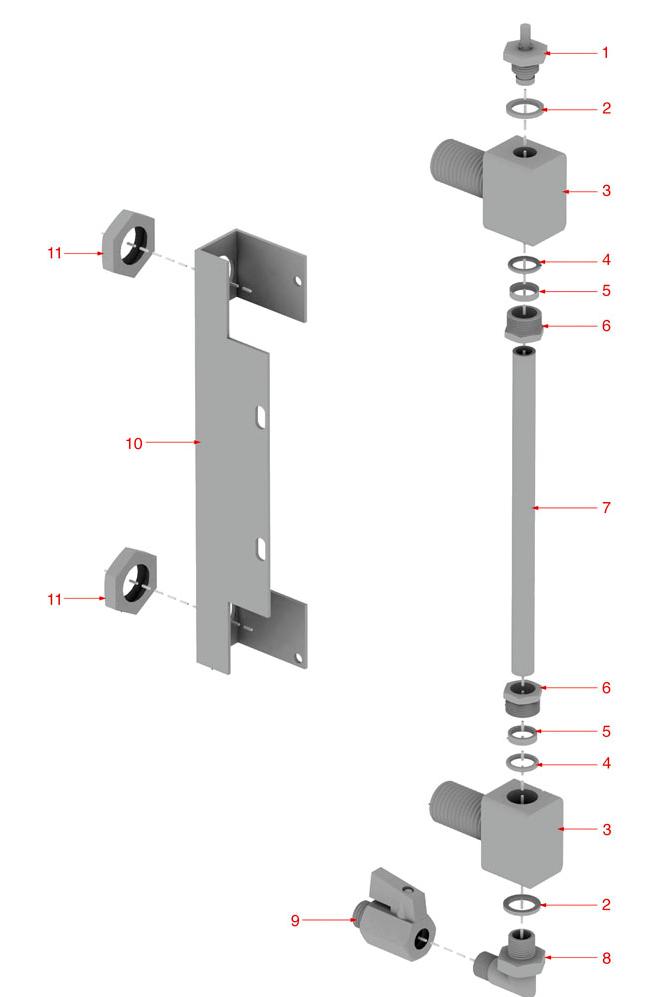 1
2
3
11
4
5
6
10
7
11
6
5
4
3
2
9
8