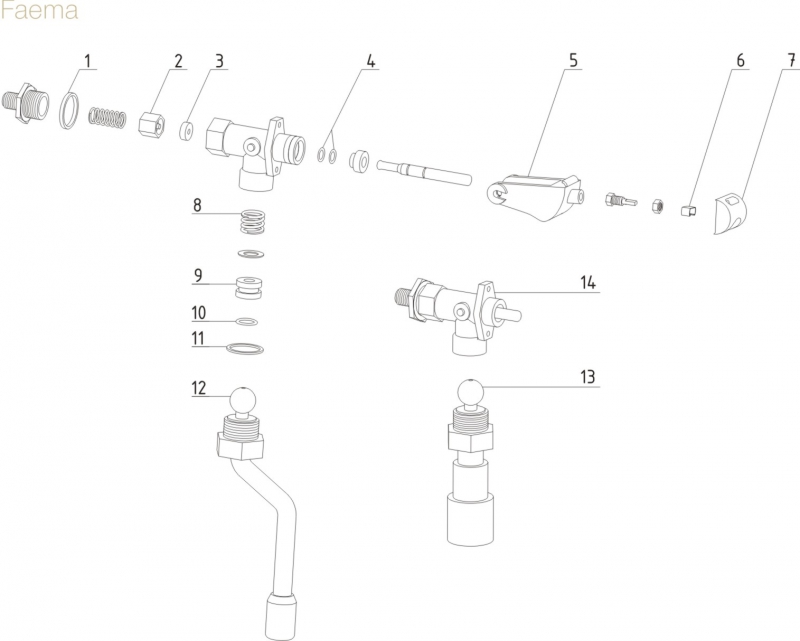 Faema

1
2
3
4
5
6
7
8
9
10
11
14
12
13