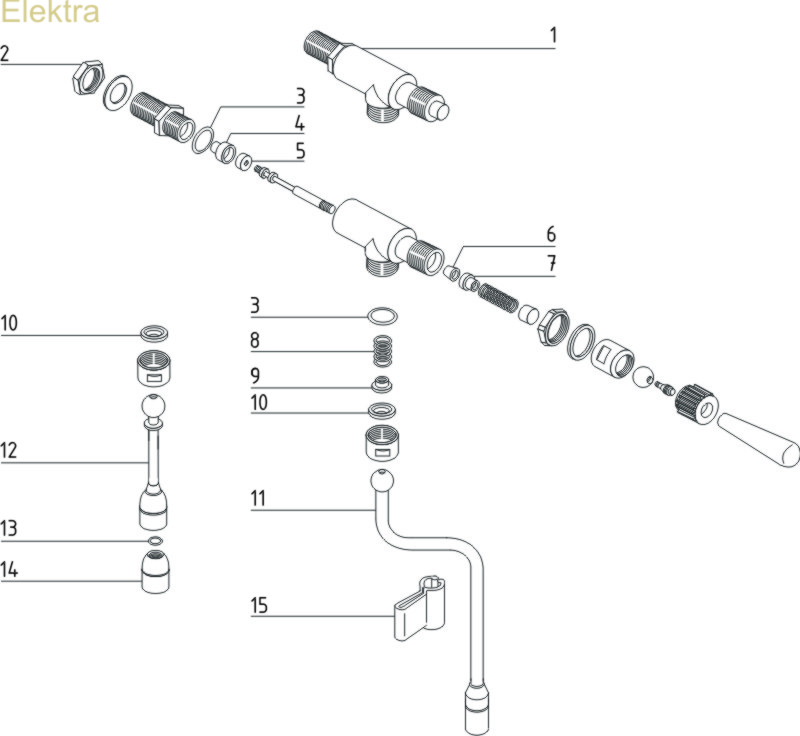 Elektra

1
2
3
4
5
6
7
10
3
8
9
10
12
11
13
14
15