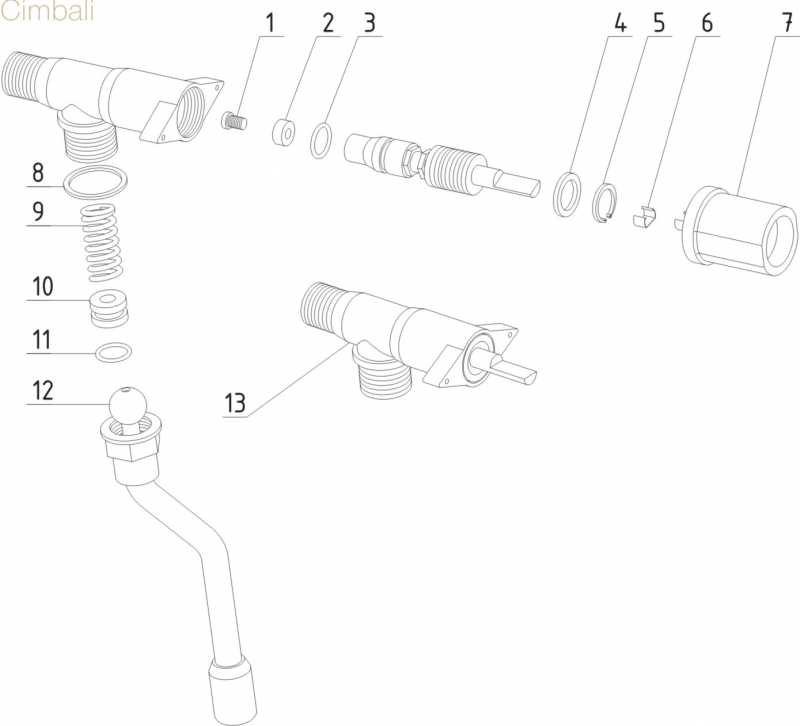 Cimbali

1 2 3 4 5 6 7

8

9

10

11

12

13