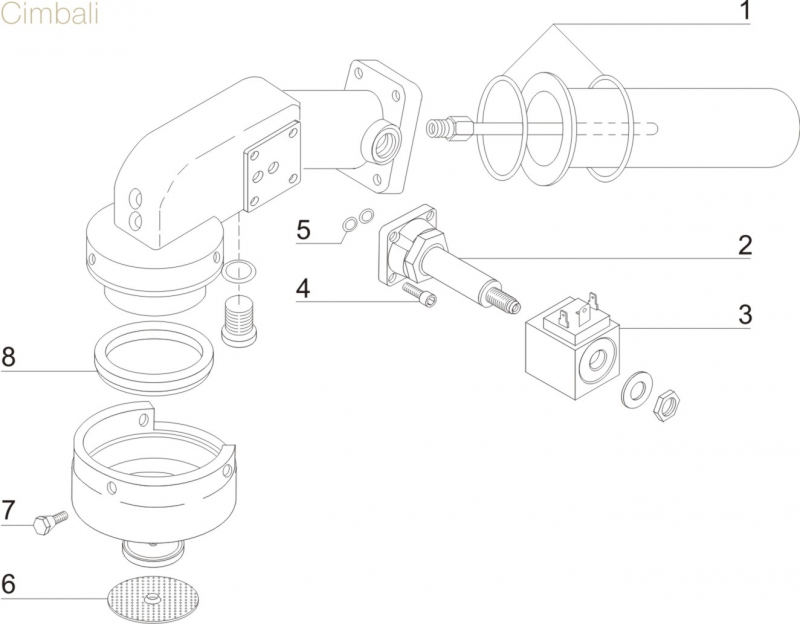 Cimbali

1

5

2

4

3

8

7

6