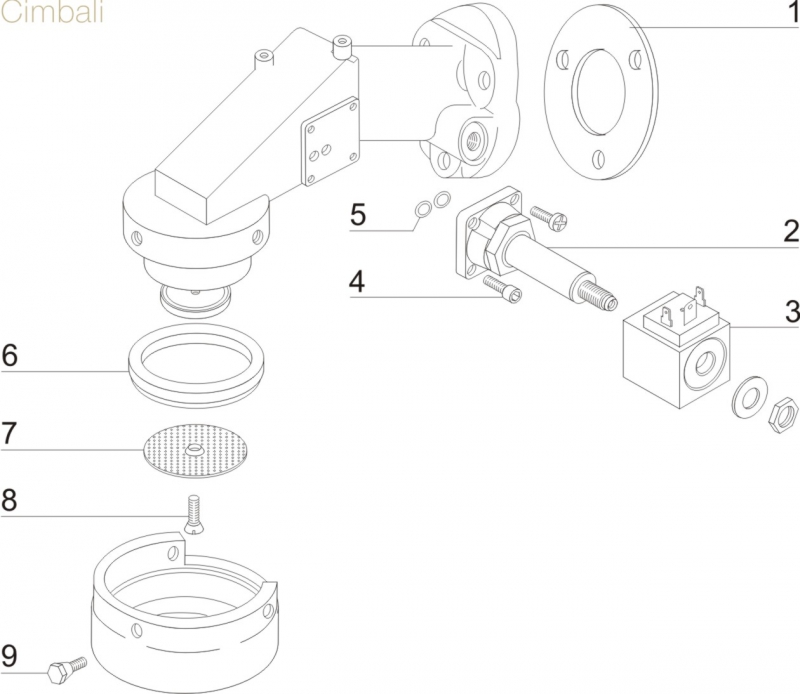 Cimbali

1

5

2

4

3

6

7

8

9