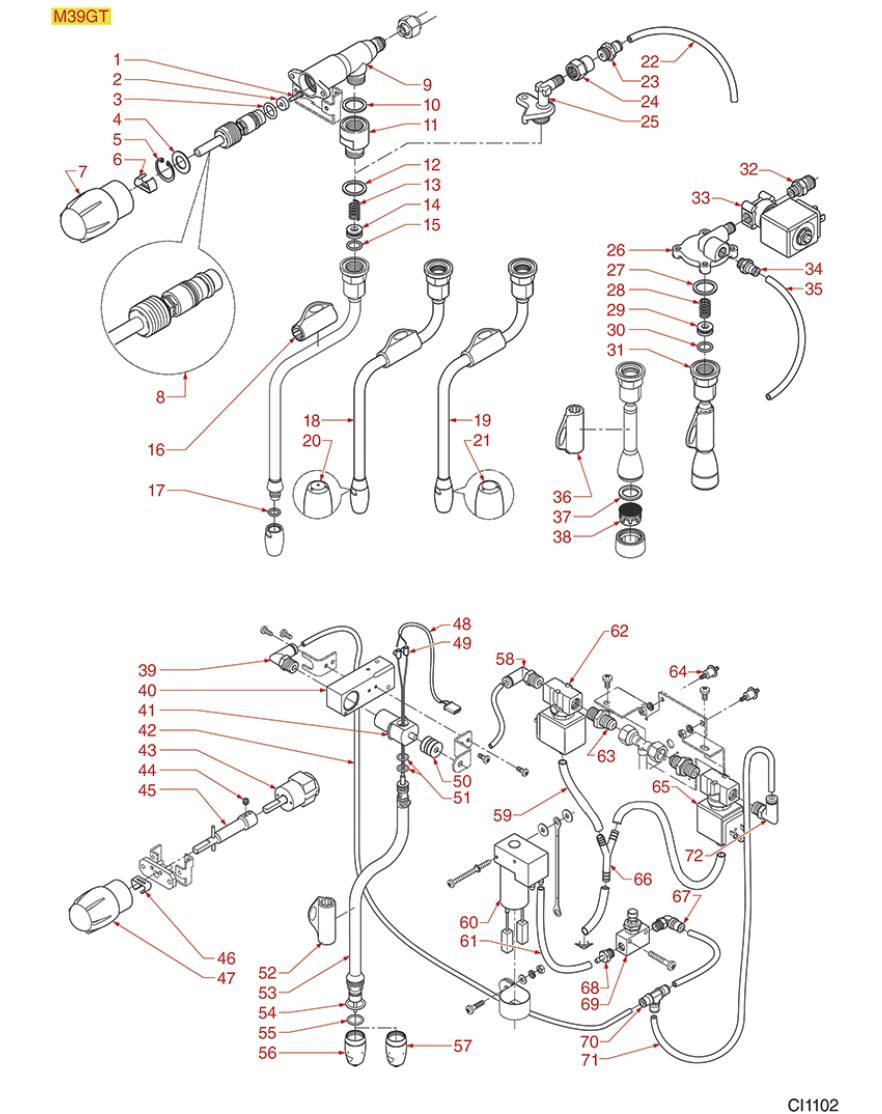 M39GT

1
2
3
4
5
6
7
8
9
10
11
12
13
14
15
16
17
18
19
20
21
22
23
24
25
26
27
28
29
30
31
32
33
34
35
36
37
38
39
40
41
42
43
44
45
46
47
48
49
50
51
52
53
54
55
56
57
58
59
60
61
62
63
64
65
66
67
68
69
70
71
72

CI1102