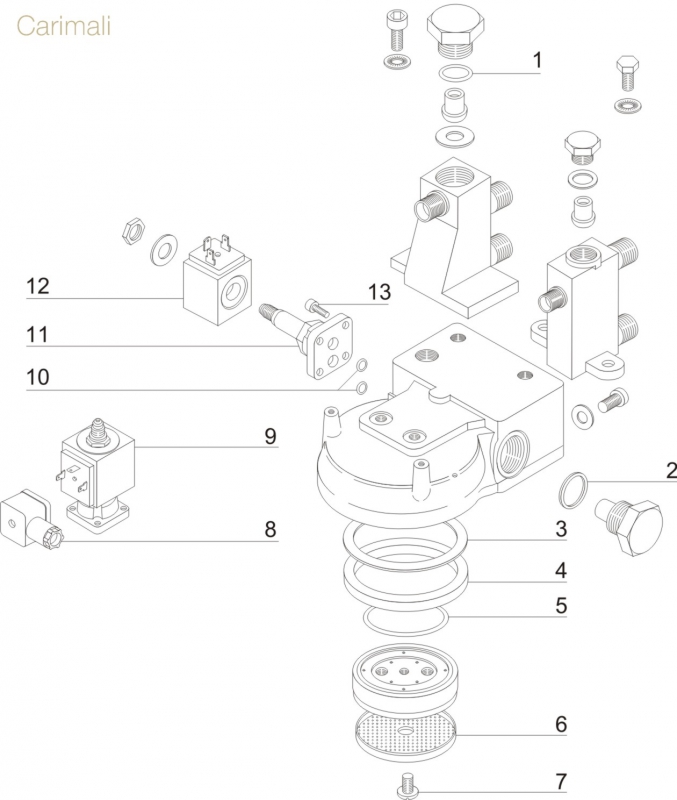 Carimali

1
12
13
11
10
9
2
8
3
4
5
6
7