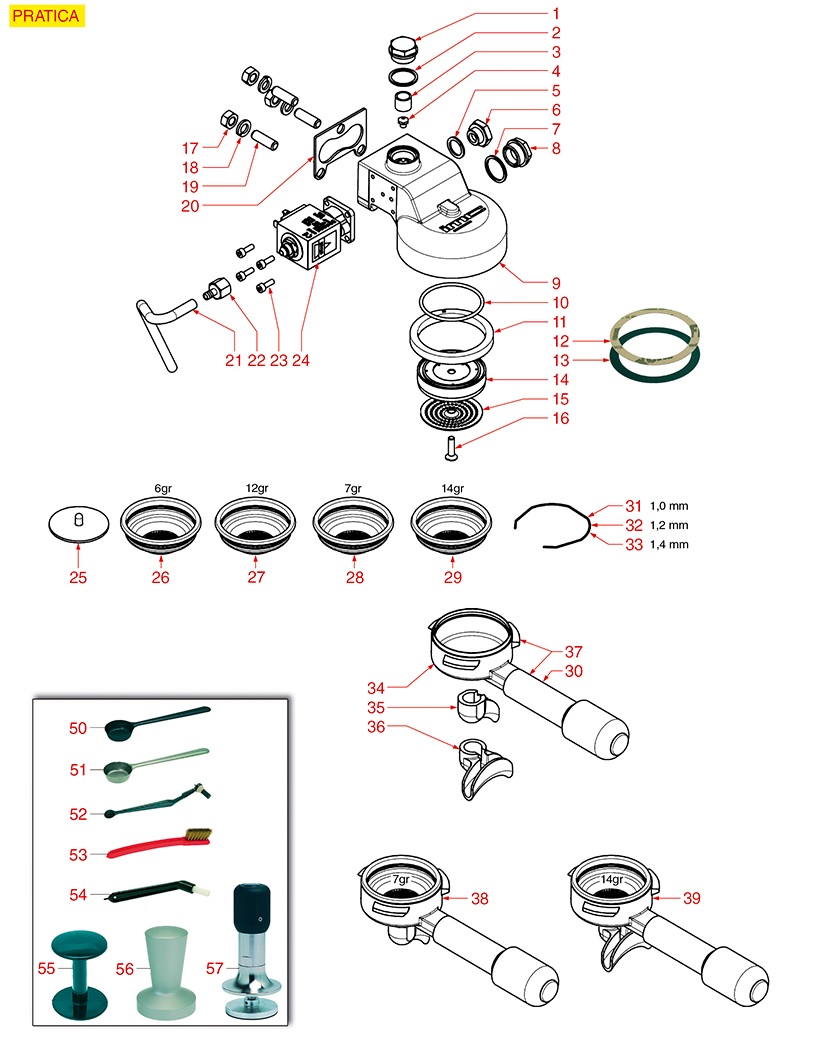 PRATICA

1
2
3
4
5
6
7
8
17
18
19
20
9
10
11
12
13
14
15
16
21
22
23
24

6gr
12gr
7gr
14gr
25
26
27
28
29
31 1,0 mm
32 1,2 mm
33 1,4 mm

37
30
34
35
36

50
51
52
53
54
55
56
57

7gr
38
14gr
39