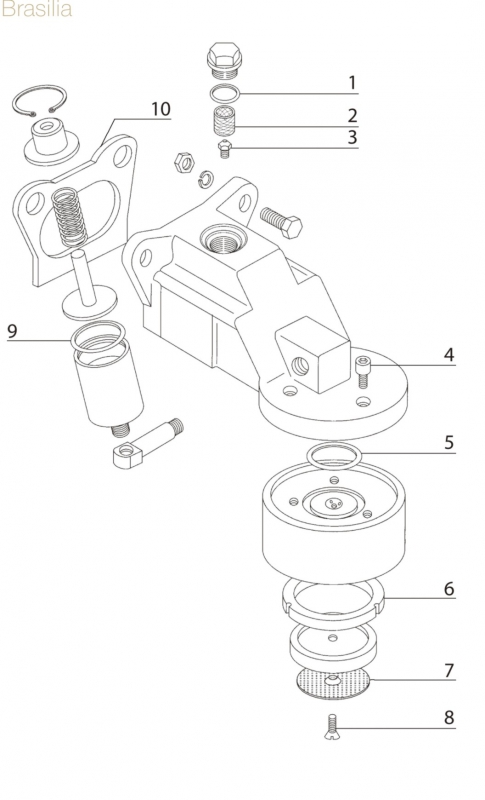 Brasilia

1
2
3
10
4
9
5
6
7
8