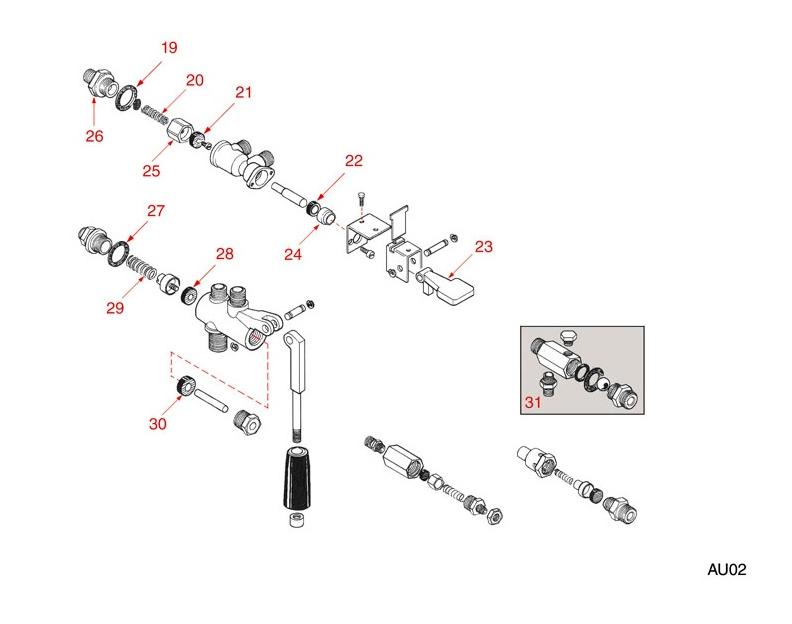 19
20
21
26
25
22
27
28
24
23
29
31
30
AU02