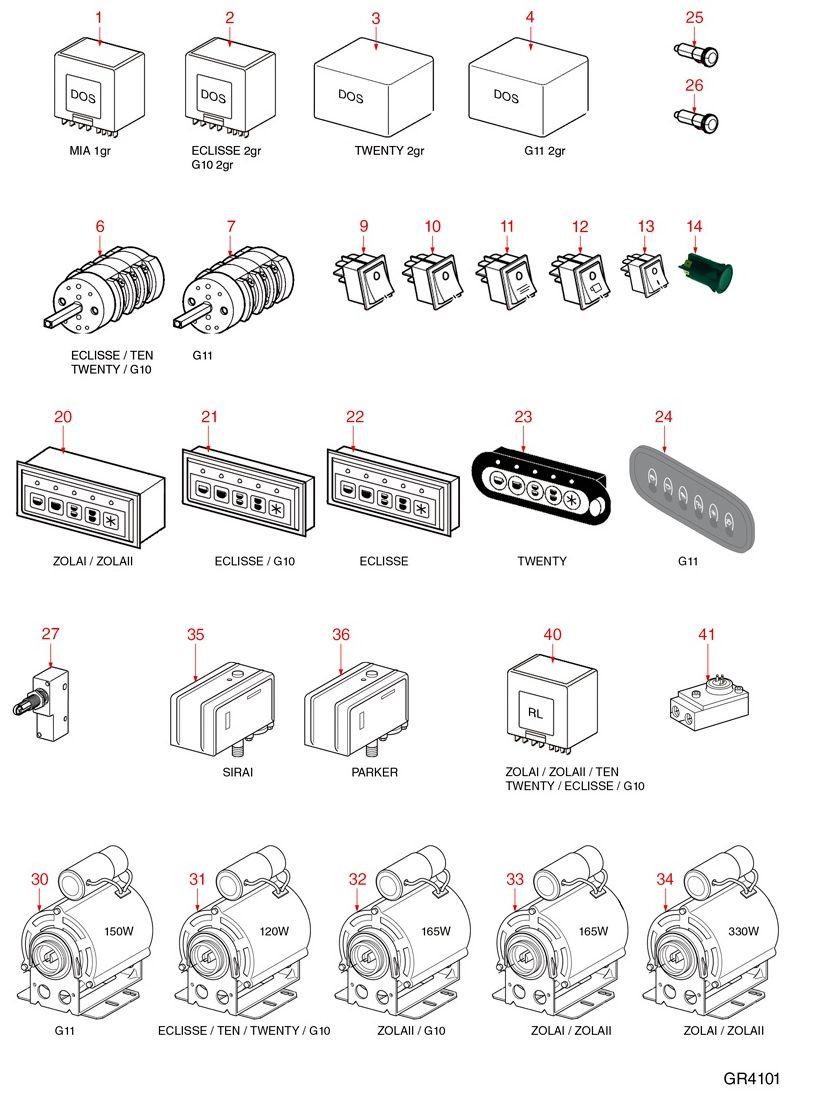 1
DOS
MIA 1gr

2
DOS
ECLISSE 2gr
G10 2gr

3
DOS
TWENTY 2gr

4
DOS
G11 2gr

25

26

6
ECLISSE / TEN
TWENTY / G10

7
G11

9

10

11

12

13

14

20
ZOLAI / ZOLAII

21
ECLISSE / G10

22
ECLISSE

23
TWENTY

24
G11

27

35
SIRAI

36
PARKER

40
RL
ZOLAI / ZOLAII / TEN
TWENTY / ECLISSE / G10

41

30
150W
G11

31
120W
ECLISSE / TEN / TWENTY / G10

32
165W
ZOLAII / G10

33
165W
ZOLAI / ZOLAII

34
330W
ZOLAI / ZOLAII

GR4101